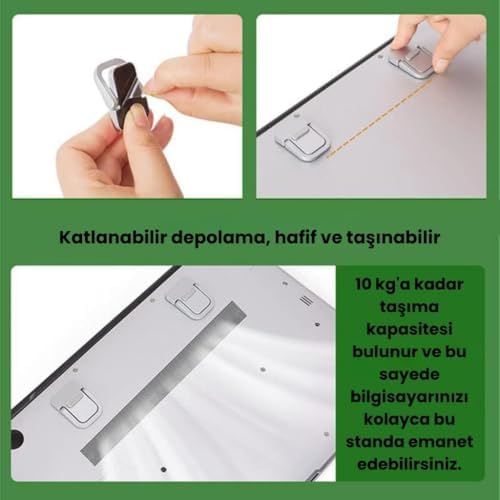 Katlanabilir depolama, hafif ve taşınabilir

10 kg'a kadar taşıma kapasitesi bulunur ve bu sayede bilgisayarınızı kolayca bu standa emanet edebilirsiniz.