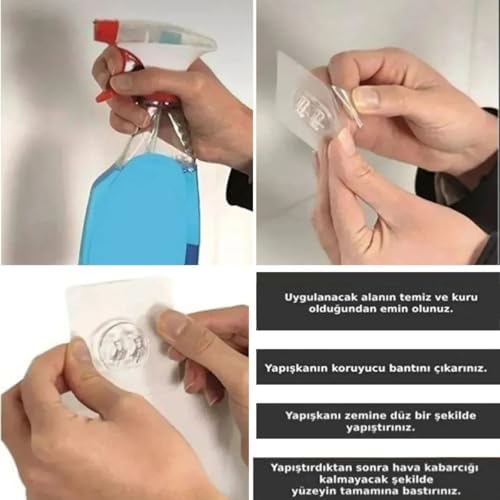 Uygulanacak alanın temiz ve kuru olduğundan emin olunuz.

Yapışkanın koruyucu bantını çıkarınız.

Yapışkanı zemine düz bir şekilde yapıştırınız.

Yapıştırdıktan sonra hava kabarcığı kalmayacak şekilde yüzeyin tamamına bastırınız.