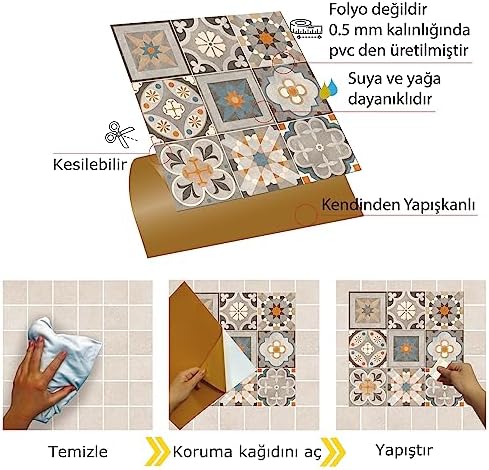 Folyo değildir
0.5 mm kalınlığında
pvc den üretilmiştir

Suya ve yağa
dayanıklıdır

Kesilebilir

Kendinden Yapışkanlı

Temizle

Koruma kağıdını aç

Yapıştır