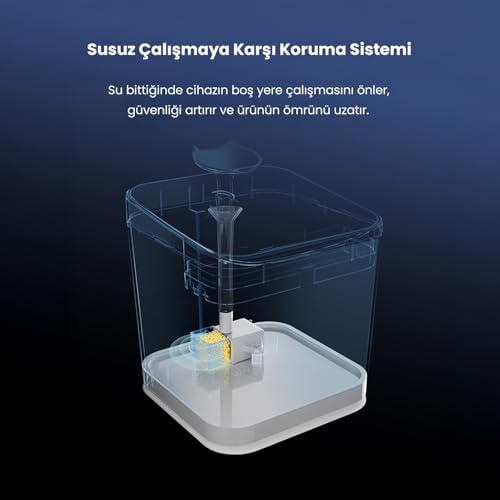 Susuz Çalışmaya Karşı Koruma Sistemi

Su bittiğinde cihazın boş yere çalışmasını önler, güvenliği artırır ve ürünün ömrünü uzatır.