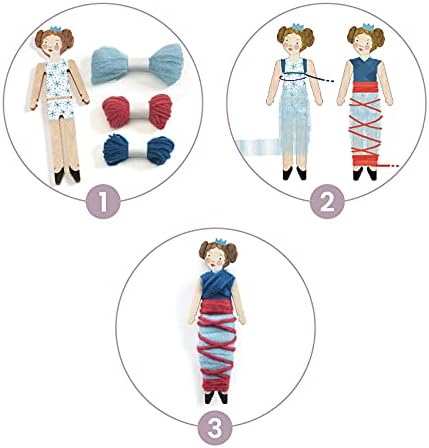 1

2

3