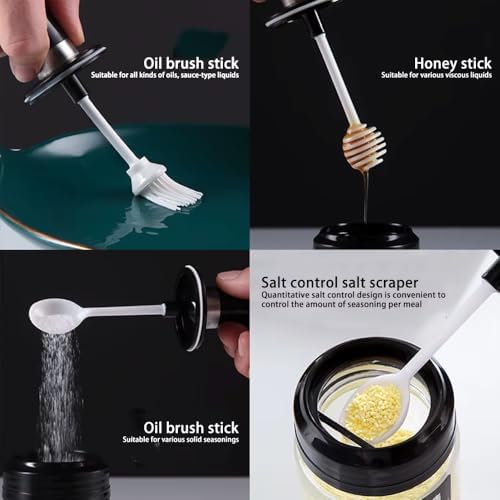 Oil brush stick
Suitable for all kinds of oils, sauce-type liquids

Honey stick
Suitable for various viscous liquids

Oil brush stick
Suitable for various solid seasonings

Salt control salt scraper
Quantitative salt control design is convenient to control the amount of seasoning per meal