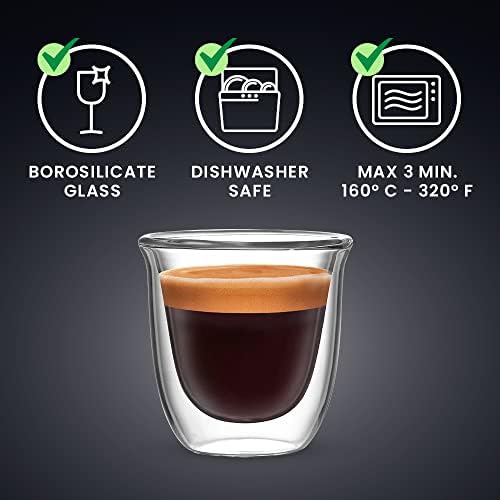 BOROSILICATE GLASS

DISHWASHER SAFE

MAX 3 MIN. 160° C - 320° F