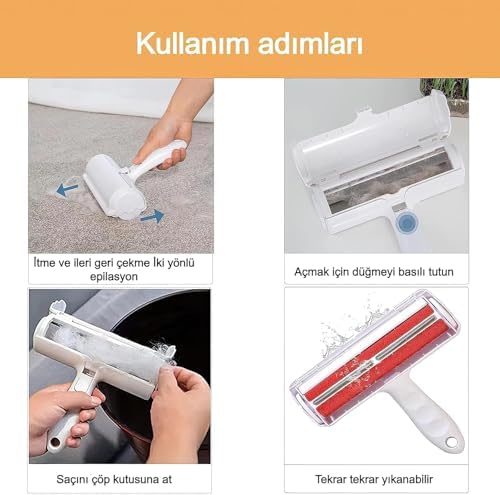 Kullanım adımları

İtme ve ileri geri çekme İki yönlü epilasyon

Açmak için düğmeyi basılı tutun

Saçını çöp kutusuna at

Tekrar tekrar yıkanabilir