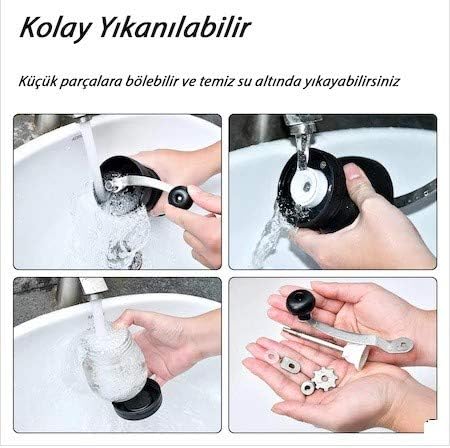 Kolay Yıkanılabilir

Küçük parçalara bölebilir ve temiz su altında yıkayabilirsiniz