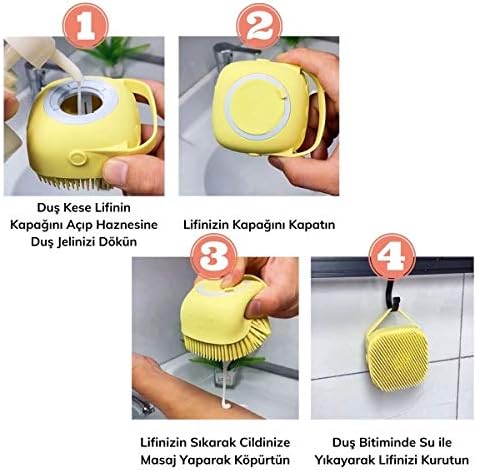 1

Duş Kese Lifinin Kapağını Açıp Haznesine Duş Jelinizi Dökün

2

Lifinizin Kapağını Kapatın

3

Lifinizin Sıkarak Cildinize Masaj Yaparak Köpürtün

4

Duş Bitiminde Su ile Yıkayarak Lifinizi Kurutun