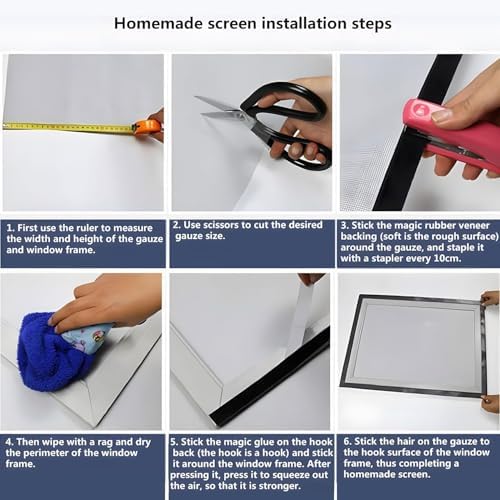 Homemade screen installation steps

1. First use the ruler to measure the width and height of the gauze and window frame.

2. Use scissors to cut the desired gauze size.

3. Stick the magic rubber veneer backing (soft is the rough surface) around the gauze, and staple it with a stapler every 10cm.

4. Then wipe with a rag and dry the perimeter of the window frame.

5. Stick the magic glue on the hook back (the hook is a hook) and stick it around the window frame. After pressing it, press it to squeeze out the air, so that it is stronger.

6. Stick the hair on the gauze to the hook surface of the window frame, thus completing a homemade screen.