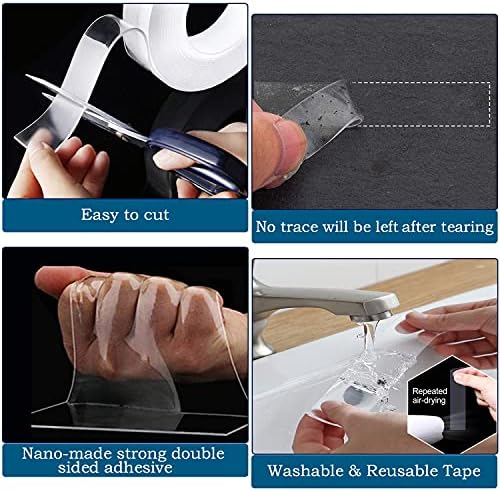 Easy to cut

No trace will be left after tearing

Nano-made strong double sided adhesive

Repeated air-drying

Washable & Reusable Tape