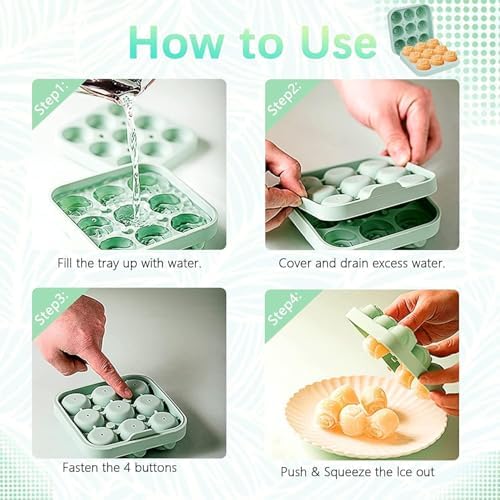 How to Use

Step1:

Fill the tray up with water.

Step2:

Cover and drain excess water.

Step3:

Fasten the 4 buttons

Step4:

Push & Squeeze the Ice out