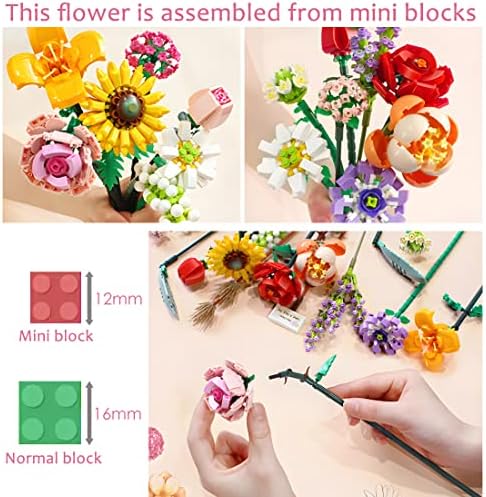 This flower is assembled from mini blocks

12mm

Mini block

16mm

Normal block