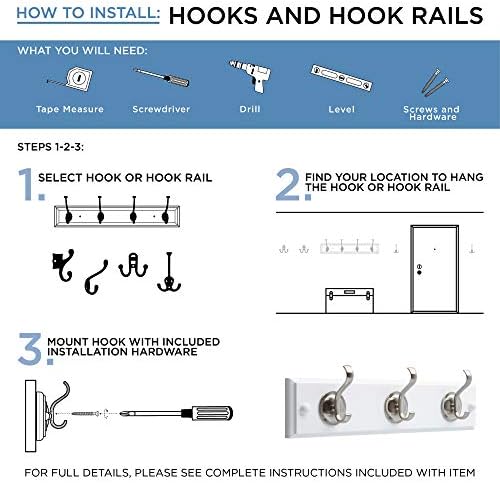 HOW TO INSTALL: HOOKS AND HOOK RAILS

WHAT YOU WILL NEED:

Tape Measure

Screwdriver

Drill

Level

Screws and Hardware

STEPS 1-2-3:

1. SELECT HOOK OR HOOK RAIL

2. FIND YOUR LOCATION TO HANG THE HOOK OR HOOK RAIL

3. MOUNT HOOK WITH INCLUDED INSTALLATION HARDWARE

FOR FULL DETAILS, PLEASE SEE COMPLETE INSTRUCTIONS INCLUDED WITH ITEM