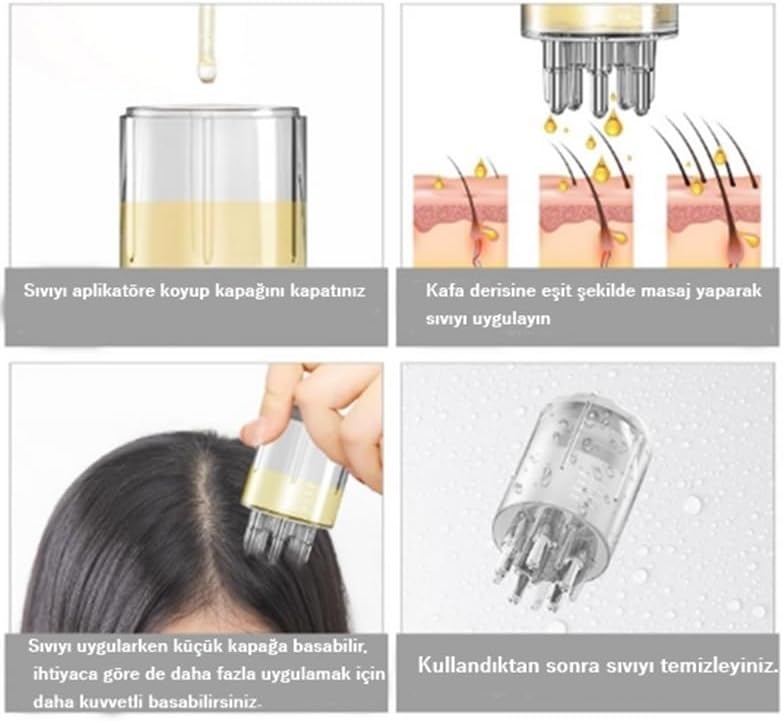 Sıvıyı aplikatöre koyup kapağını kapatınız

Kafa derisine eşit şekilde masaj yaparak sıvıyı uygulayın

Sıvıyı uygularken küçük kapağa basabilir, ihtiyaca göre de daha fazla uygulamak için daha kuvvetli basabilirsiniz.

Kullandıktan sonra sıvıyı temizleyiniz.