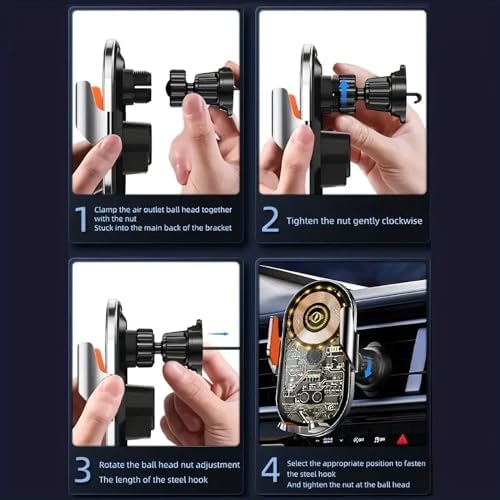 1 Clamp the air outlet ball head together with the nut
Stuck into the main back of the bracket

2 Tighten the nut gently clockwise

3 Rotate the ball head nut adjustment
The length of the steel hook

4 Select the appropriate position to fasten the steel hook
And tighten the nut at the ball head