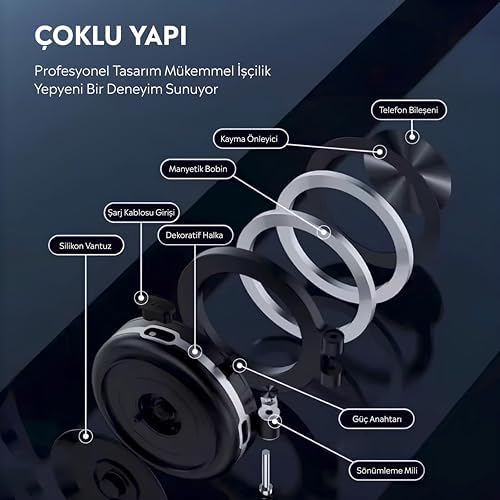 ÇOKLU YAPI

Profesyonel Tasarım Mükemmel İşçilik Yepyeni Bir Deneyim Sunuyor

Telefon Bileşeni

Kayma Önleyici

Manyetik Bobin

Şarj Kablosu Girişi

Dekoratif Halka

Silikon Vantuz

Güç Anahtarı

Sönümleme Mili