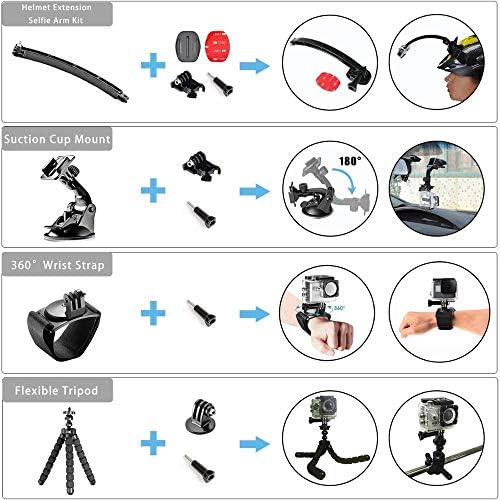 Helmet Extension Selfie Arm Kit

Suction Cup Mount

180°

360° Wrist Strap

360°

Flexible Tripod